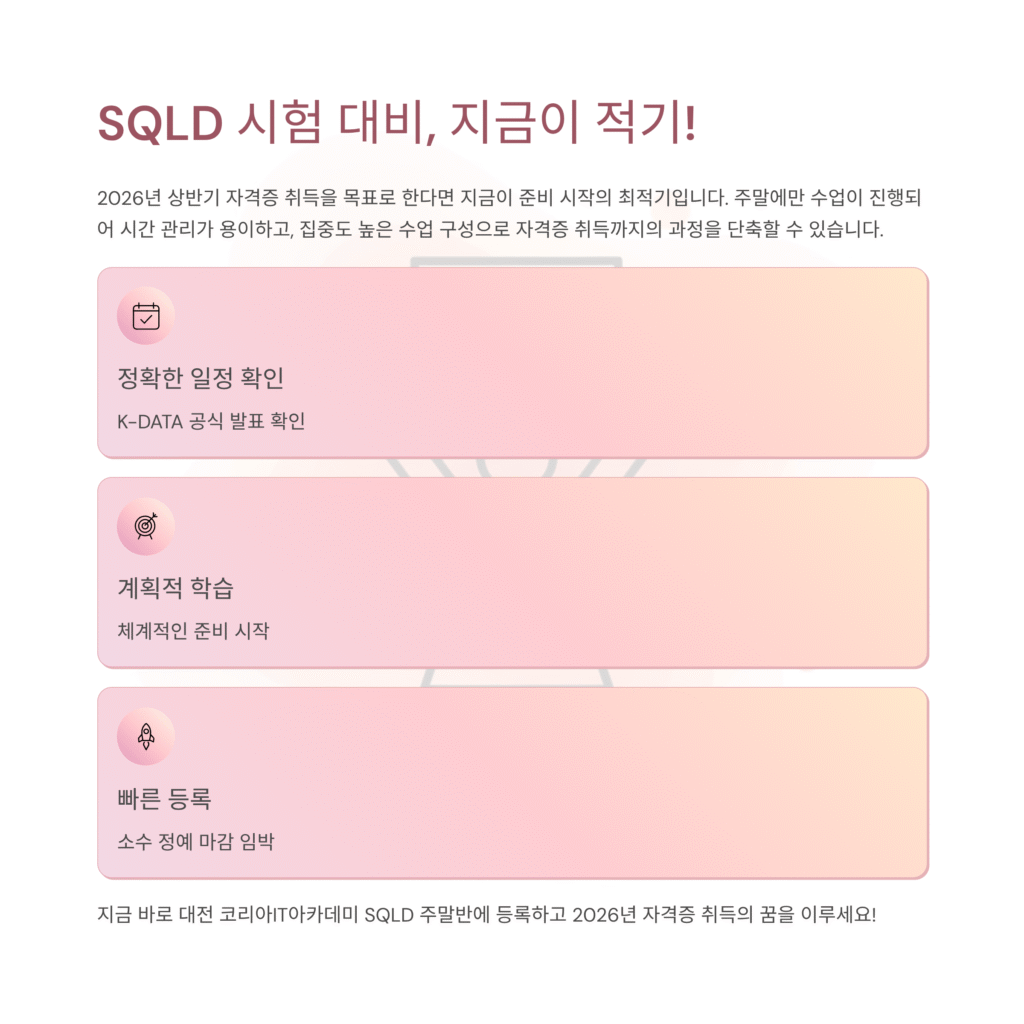 SQLD 시험 대비, 지금이 적기!

2026년 상반기 자격증 취득을 목표로 한다면 지금이 준비 시작의 최적기입니다. 주말에만 수업이 진행되어 시간 관리가 용이하고, 집중도 높은 수업 구성으로 자격증 취득까지의 과정을 단축할 수 있습니다.

정확한 일정 확인

K-DATA 공식 발표 확인

계획적 학습

체계적인 준비 시작

빠른 등록

소수 정예 마감 임박

지금 바로 대전 코리아IT아카데미 SQLD 주말반에 등록하고 2026년 자격증 취득의 꿈을 이루세요!